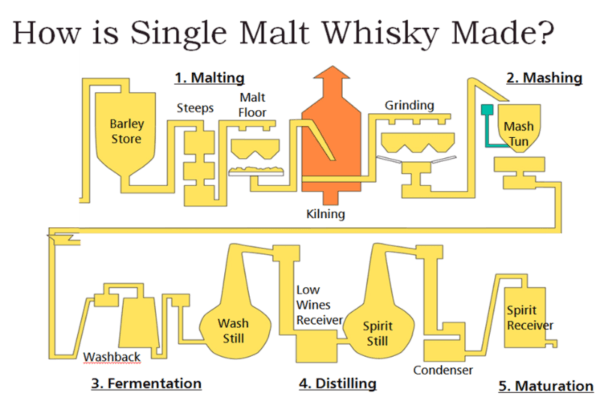 How is Single Malt Whisky Made?

1. Malting

2. Mashing

Barley Store

Steeps

Malt Floor

Grinding

Mash Tun

Kilning

Washback

Wash Still

Low Wines Receiver

Spirit Still

Condenser

Spirit Receiver

3. Fermentation

4. Distilling

5. Maturation